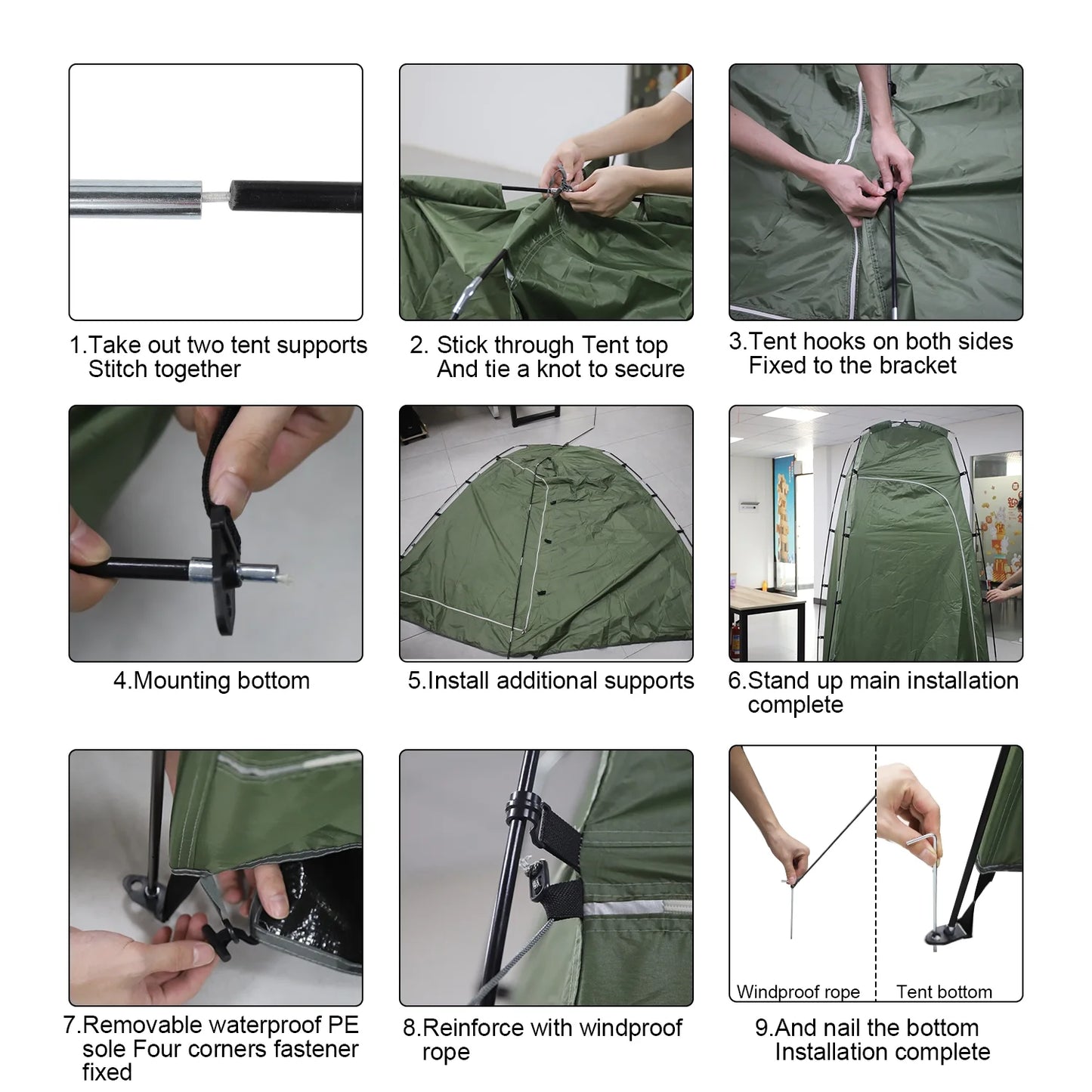 1.Take out two tent supports Stitch together

2. Stick through Tent top And tie a knot to secure

3.Tent hooks on both sides Fixed to the bracket

4.Mounting bottom

5.Install additional supports

6.Stand up main installation complete

7.Removable waterproof PE sole Four corners fastener fixed

8.Reinforce with windproof rope

Windproof rope

Tent bottom

9.And nail the bottom Installation complete