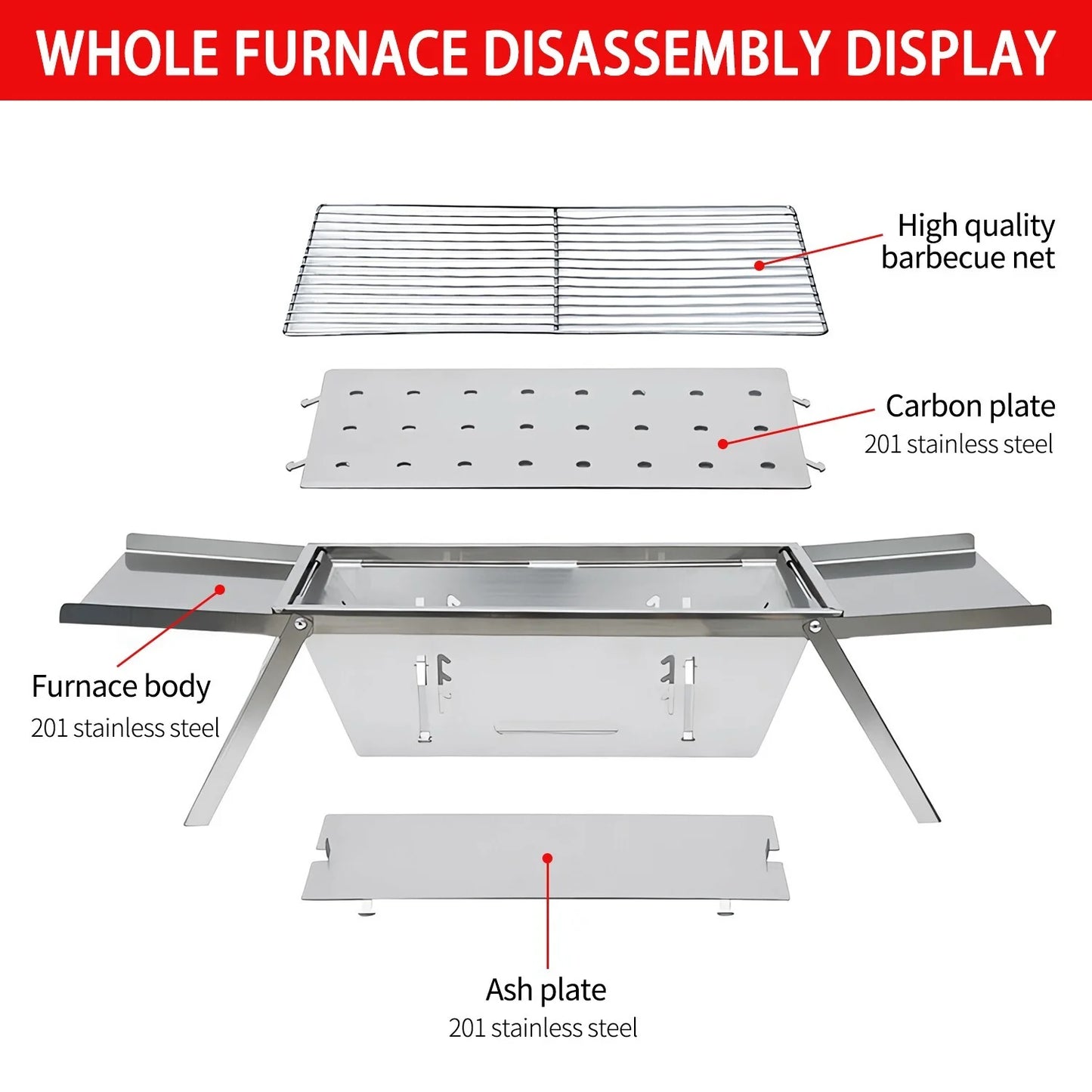 WHOLE FURNACE DISASSEMBLY DISPLAY

High quality barbecue net

Carbon plate
201 stainless steel

Furnace body
201 stainless steel

Ash plate
201 stainless steel