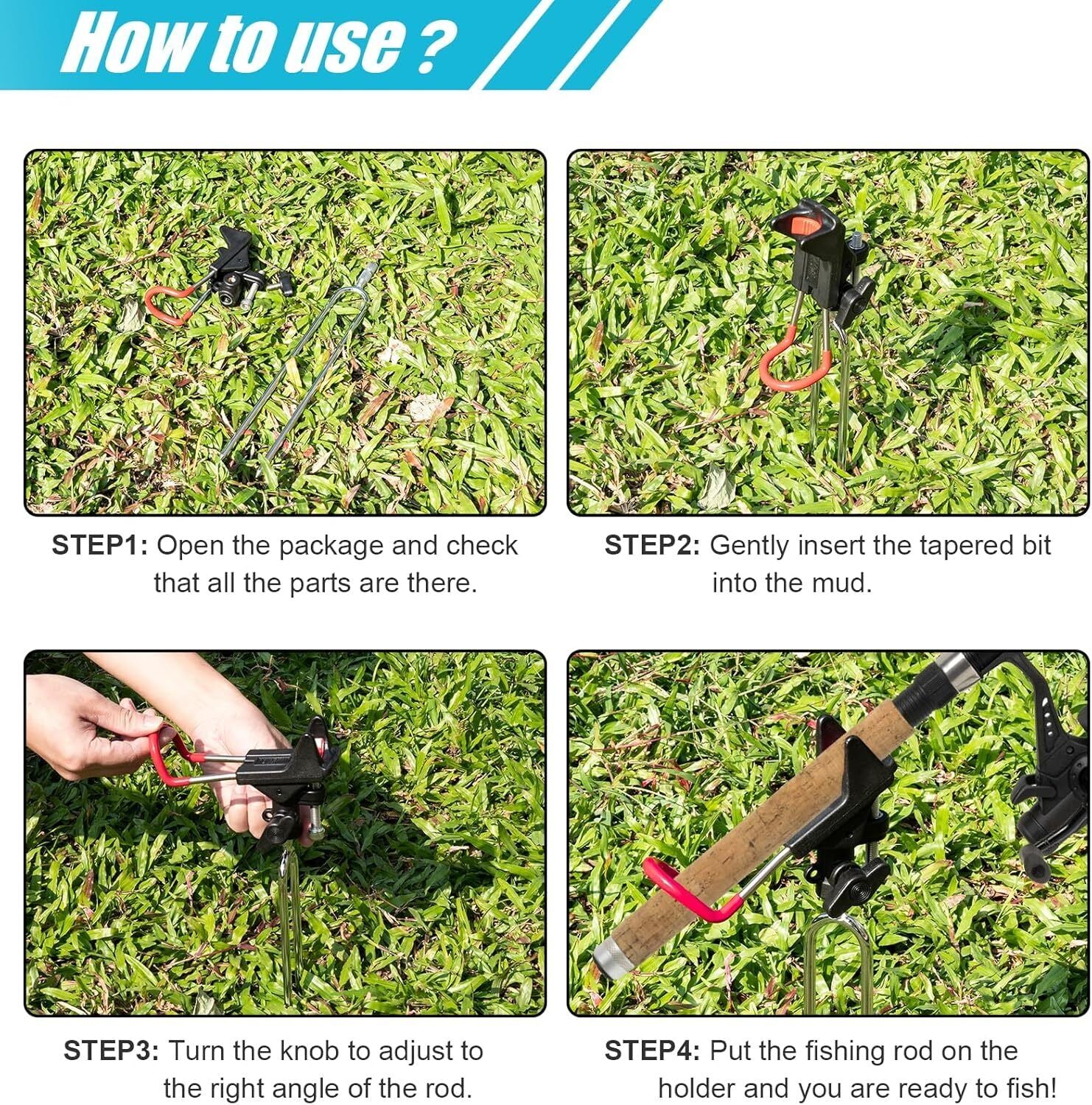 How to use ?

STEP1: Open the package and check that all the parts are there.

STEP2: Gently insert the tapered bit into the mud.

STEP3: Turn the knob to adjust to the right angle of the rod.

STEP4: Put the fishing rod on the holder and you are ready to fish!