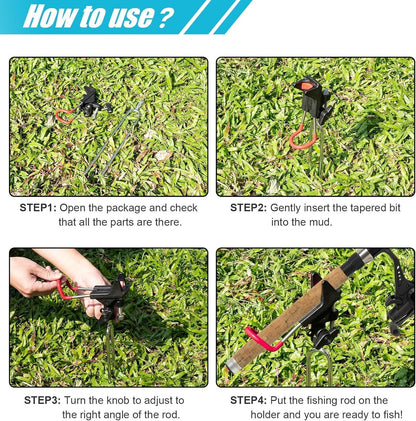 How to use ?

STEP1: Open the package and check that all the parts are there.

STEP2: Gently insert the tapered bit into the mud.

STEP3: Turn the knob to adjust to the right angle of the rod.

STEP4: Put the fishing rod on the holder and you are ready to fish!