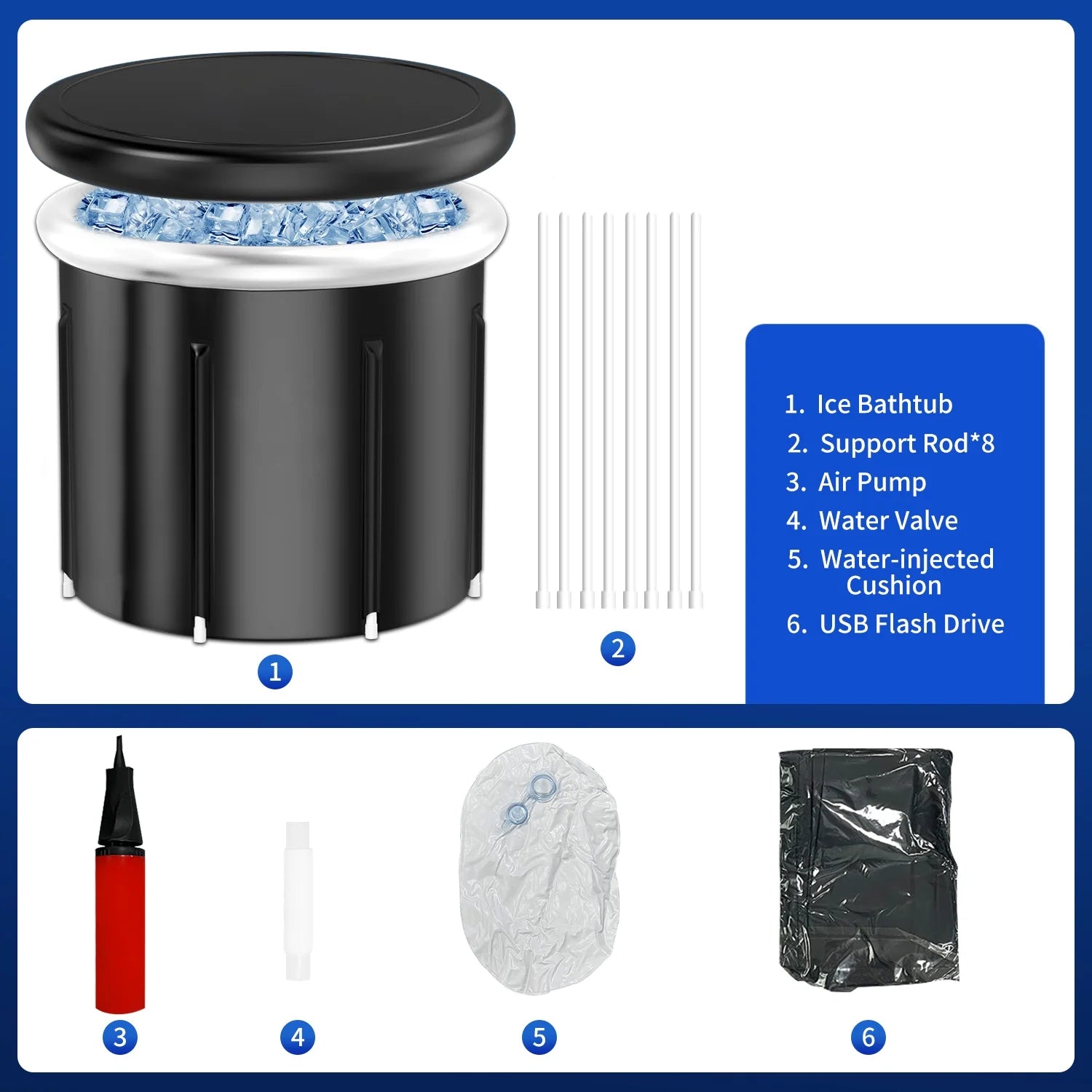 1

2

1. Ice Bathtub
2. Support Rod*8
3. Air Pump
4. Water Valve
5. Water-injected Cushion
6. USB Flash Drive

3

4

5

6